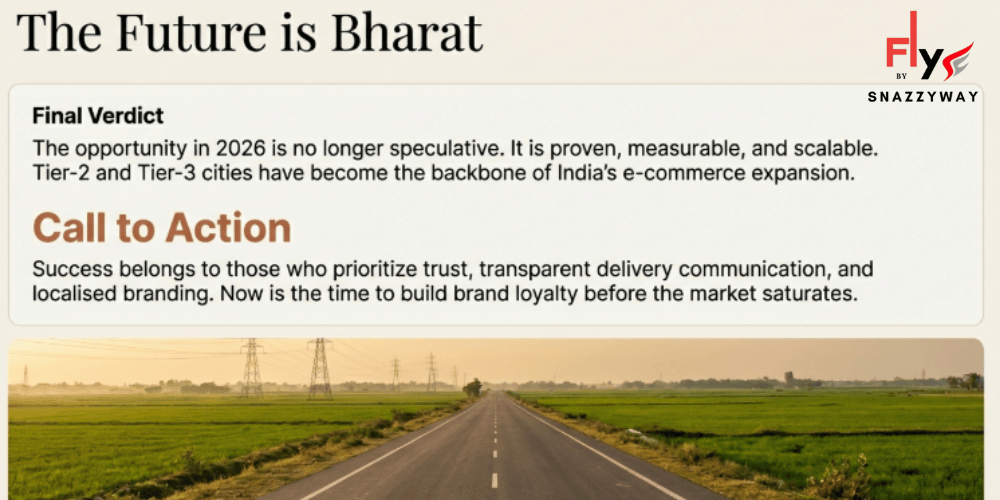 The Future is Bharat

Fly BY SNAZZYWAY

Final Verdict

The opportunity in 2026 is no longer speculative. It is proven, measurable, and scalable. Tier-2 and Tier-3 cities have become the backbone of India's e-commerce expansion.

Call to Action

Success belongs to those who prioritize trust, transparent delivery communication, and localised branding. Now is the time to build brand loyalty before the market saturates.